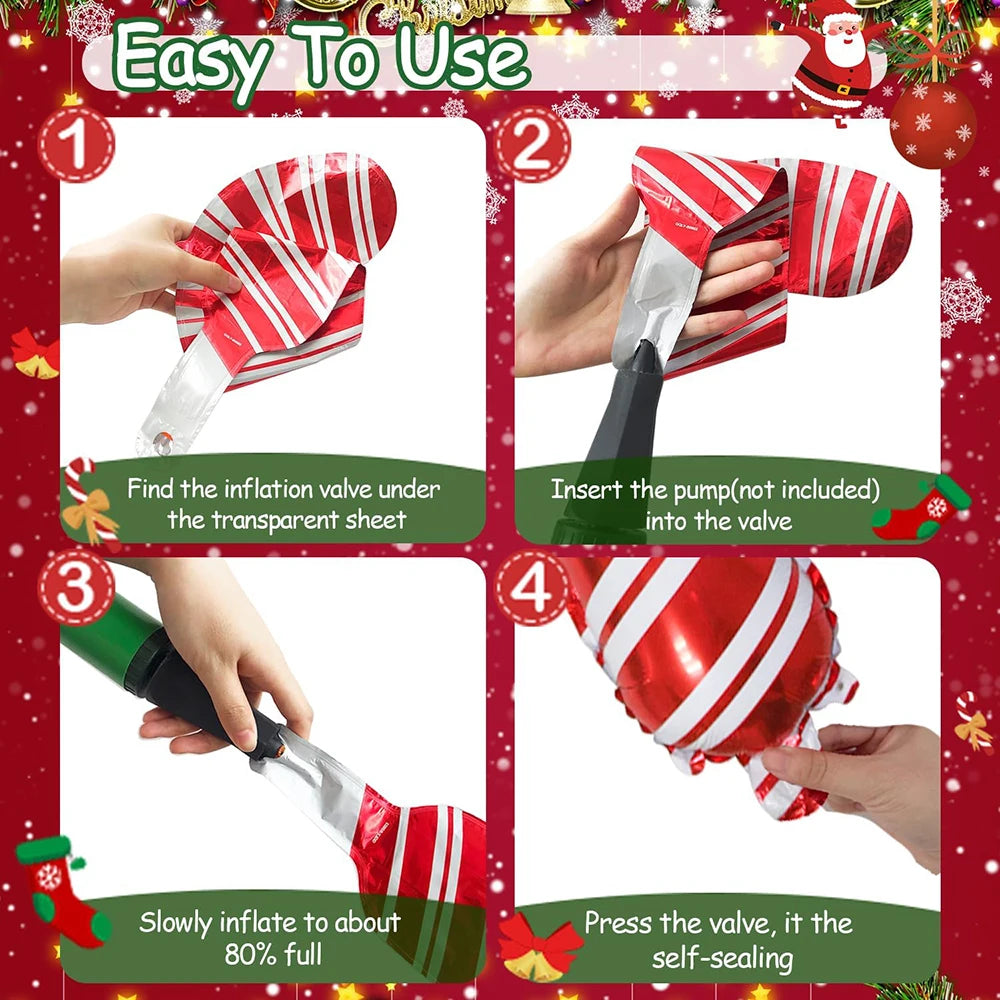 Easy To Use

1

Find the inflation valve under the transparent sheet

2

Insert the pump(not included) into the valve

3

Slowly inflate to about 80% full

4

Press the valve, it the self-sealing